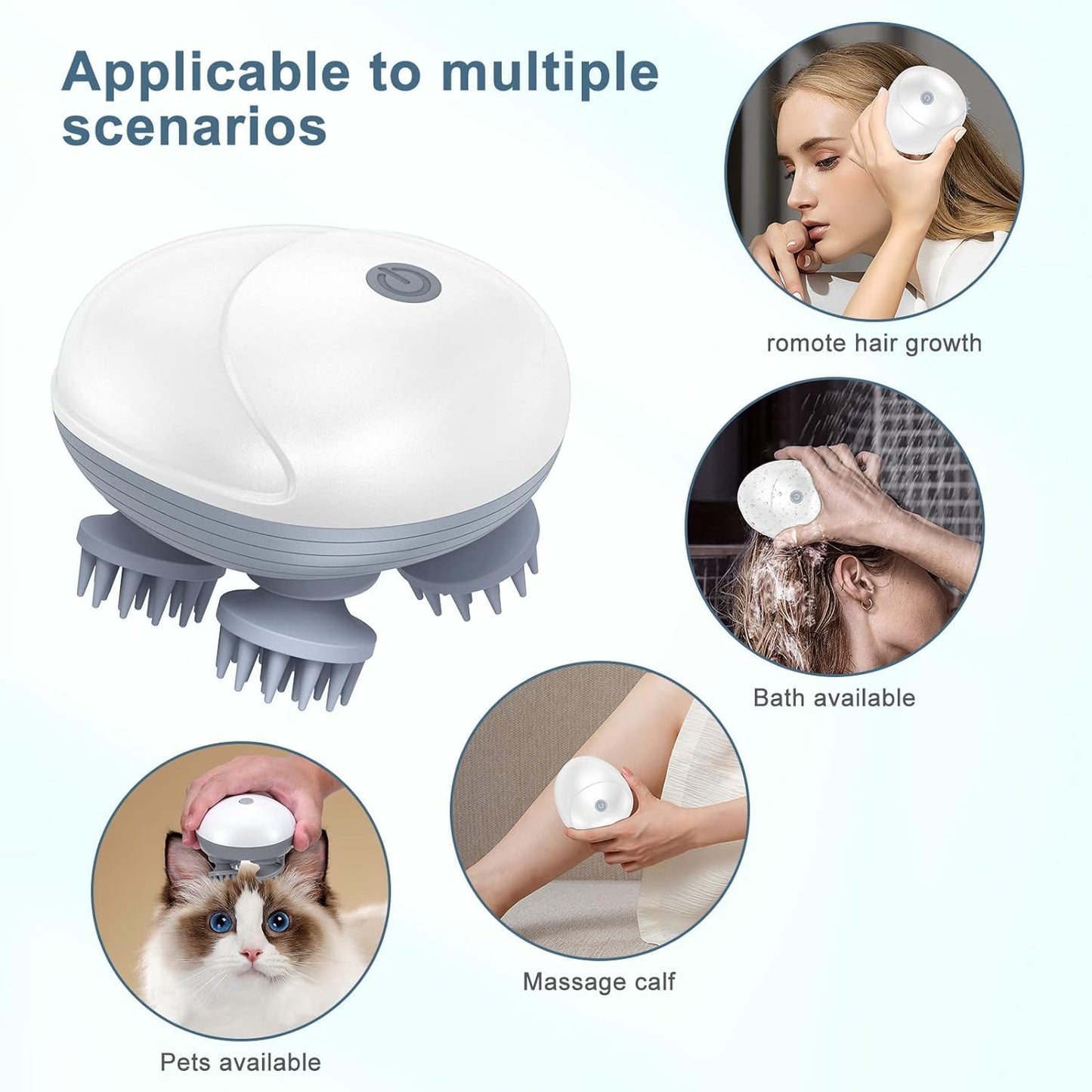 Applicable to multiple scenarios

romote hair growth

Bath available

Massage calf

Pets available